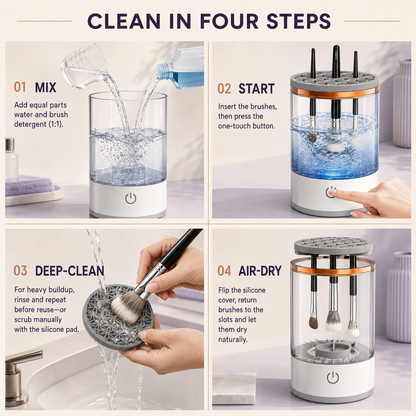 CLEAN IN FOUR STEPS

01 MIX
Add equal parts water and brush detergent (1:1).

02 START
Insert the brushes, then press the one-touch button.

03 DEEP-CLEAN
For heavy buildup, rinse and repeat before reuse—or scrub manually with the silicone pad.

04 AIR-DRY
Flip the silicone cover, return brushes to the slots and let them dry naturally.